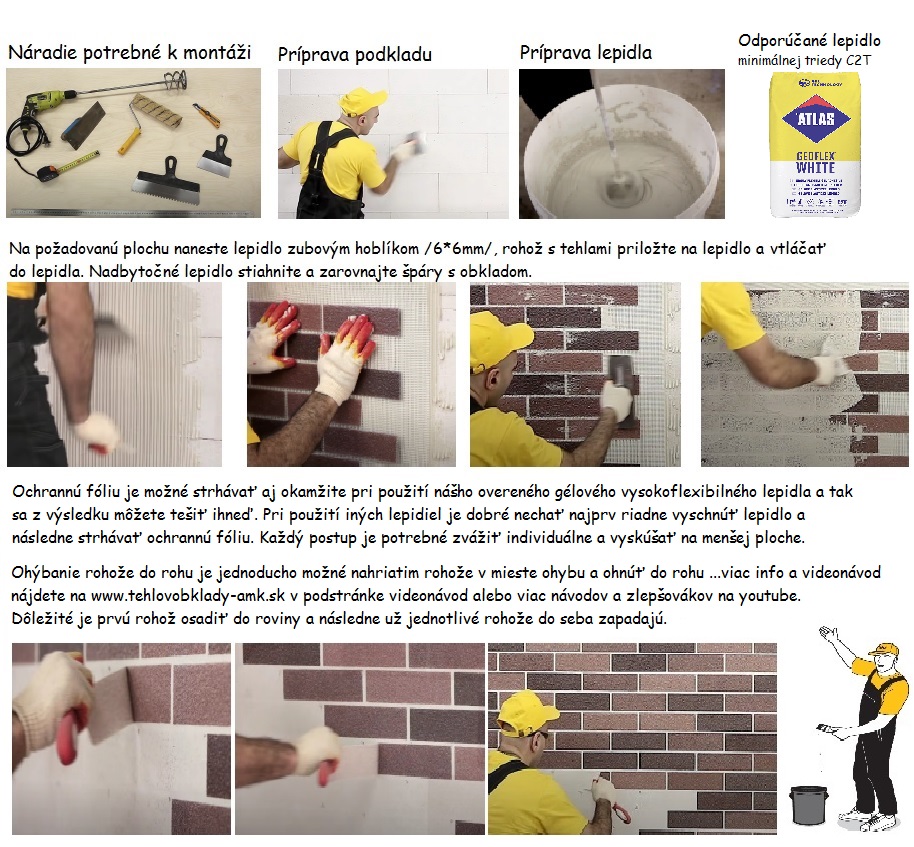 Náradie potrebné k montáži

Príprava podkladu

Príprava lepidla

Odporúčané lepidlo
minimálnej triedy C2T

ATLAS
GEOFLEX
WHITE

Na požadovanú plochu naneste lepidlo zubovým hoblíkom /6*6mm/, rohož s tehlami priložte na lepidlo a vtláčať do lepidla. Nadbytočné lepidlo stiahnite a zarovnajte špáry s obkladom.

Ochrannú fóliu je možné strhávať aj okamžite pri použití nášho overeného gélového vysokoflexibilného lepidla a tak sa z výsledku môžete tešiť ihneď. Pri použití iných lepidiel je dobré nechať najprv riadne vyschnúť lepidlo a následne strhávať ochrannú fóliu. Každý postup je potrebné zvážiť individuálne a vyskúšať na menšej ploche.

Ohýbanie rohože do rohu je jednoducho možné nahriatim rohože v mieste ohybu a ohnúť do rohu ...viac info a videonávod nájdete na www.tehlovobklady-amk.sk v podstránke videonávod alebo viac návodov a zlepšovákov na youtube.
Dôležité je prvú rohož osadiť do roviny a následne už jednotlivé rohože do seba zapadajú.