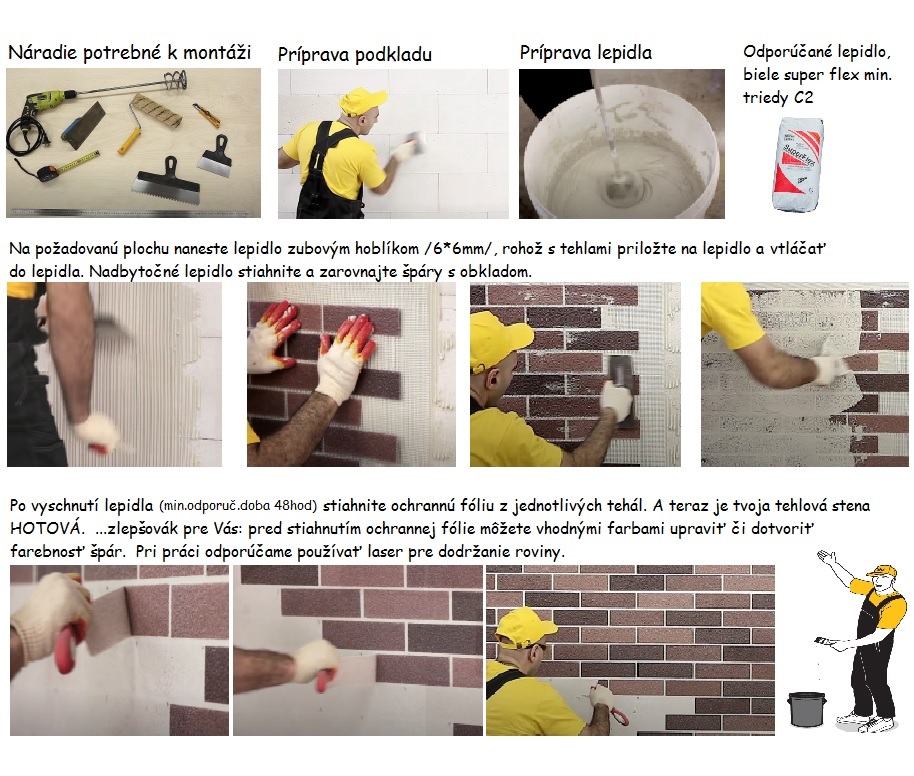 Náradie potrebné k montáži

Príprava podkladu

Príprava lepidla

Odporúčané lepidlo, biele super flex min. triedy C2

Na požadovanú plochu naneste lepidlo zubovým hoblíkom /6*6mm/, rohož s tehlami priložte na lepidlo a vtláčať do lepidla. Nadbytočné lepidlo stiahnite a zarovnajte špáry s obkladom.

Po vyschnutí lepidla (min.odporuč.doba 48hod) stiahnite ochrannú fóliu z jednotlivých tehál. A teraz je tvoja tehlová stena HOTOVÁ. ...zlepšovák pre Vás: pred stiahnutím ochrannej fólie môžete vhodnými farbami upraviť či dotvoriť farebnosť špár. Pri práci odporúčame používať laser pre dodržanie roviny.